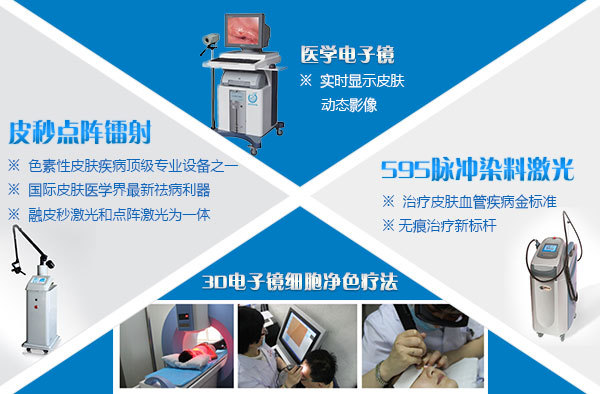 医学电子镜
※ 实时显示皮肤动态影像

皮秒点阵镭射
※ 色素性皮肤疾病顶级专业设备之一
※ 国际皮肤医学界最新祛病利器
※ 融皮秒激光和点阵激光为一体

595脉冲染料激光
※ 治疗皮肤血管疾病金标准
※ 无痕治疗新标杆

3D电子镜细胞净色疗法